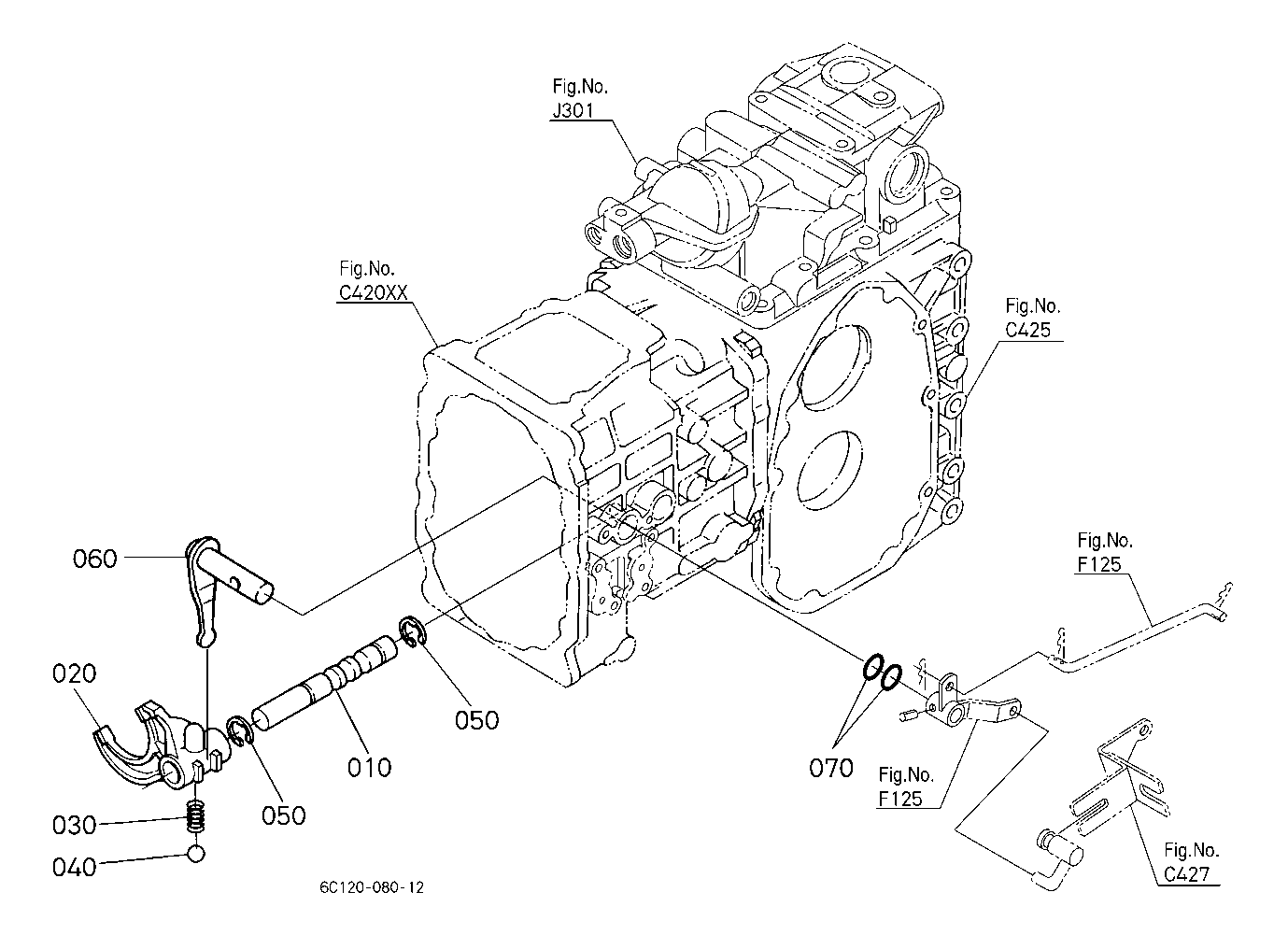 Fig.No.
J301

Fig.No.
C420XX

Fig.No.
C425

Fig.No.
F125

060

020

050

010

050

070

Fig.No.
F125

030

040

Fig.No.
C427

6C120-080-12